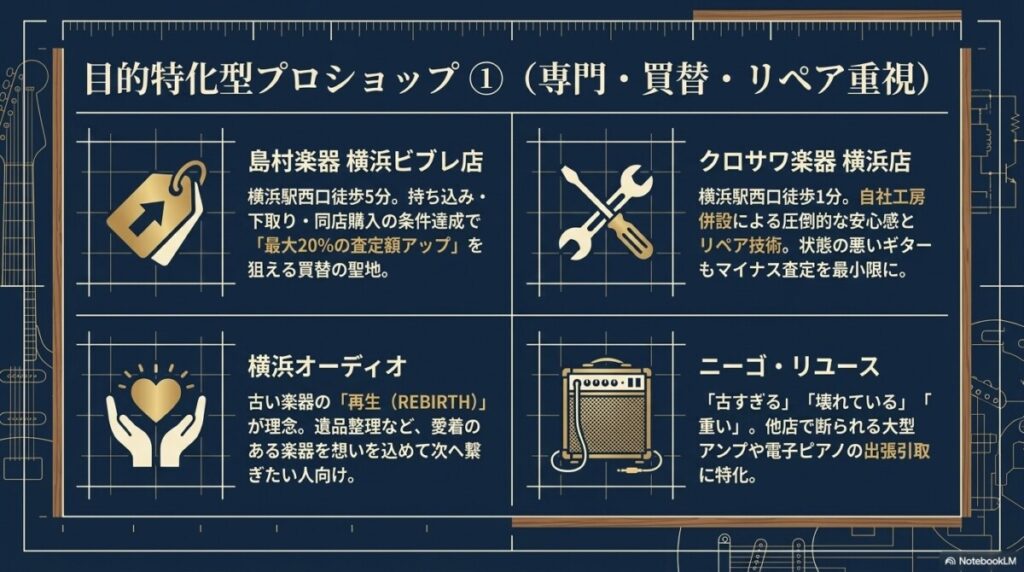 目的特化型プロショップ ①（専門・買替・リペア重視）

島村楽器 横浜ビブレ店

横浜駅西口徒歩5分。持ち込み・下取り・同店購入の条件達成で「最大20%の査定額アップ」を狙える買替の聖地。

クロサワ楽器 横浜店

横浜駅西口徒歩1分。自社工房併設による圧倒的な安心感とリペア技術。状態の悪いギターもマイナス査定を最小限に。

横浜オーディオ

古い楽器の「再生（REBIRTH）」が理念。遺品整理など、愛着のある楽器を想いを込めて次へ繋ぎたい人向け。

ニーゴ・リユース

「古すぎる」「壊れている」「重い」。他店で断られる大型アンプや電子ピアノの出張引取に特化。

NotebookLM