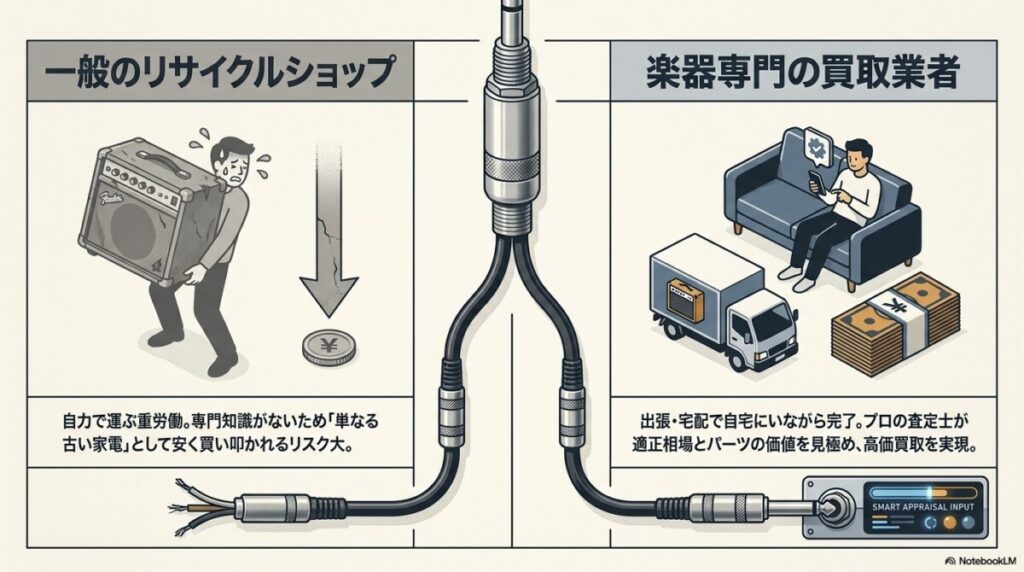 一般のリサイクルショップ

Fender

¥

自力で運ぶ重労働。専門知識がないため「単なる古い家電」として安く買い叩かれるリスク大。

楽器専門の買取業者

¥

出張・宅配で自宅にいながら完了。プロの査定士が適正相場とパーツの価値を見極め、高価買取を実現。

SMART APPRAISAL INPUT

NotebookLM